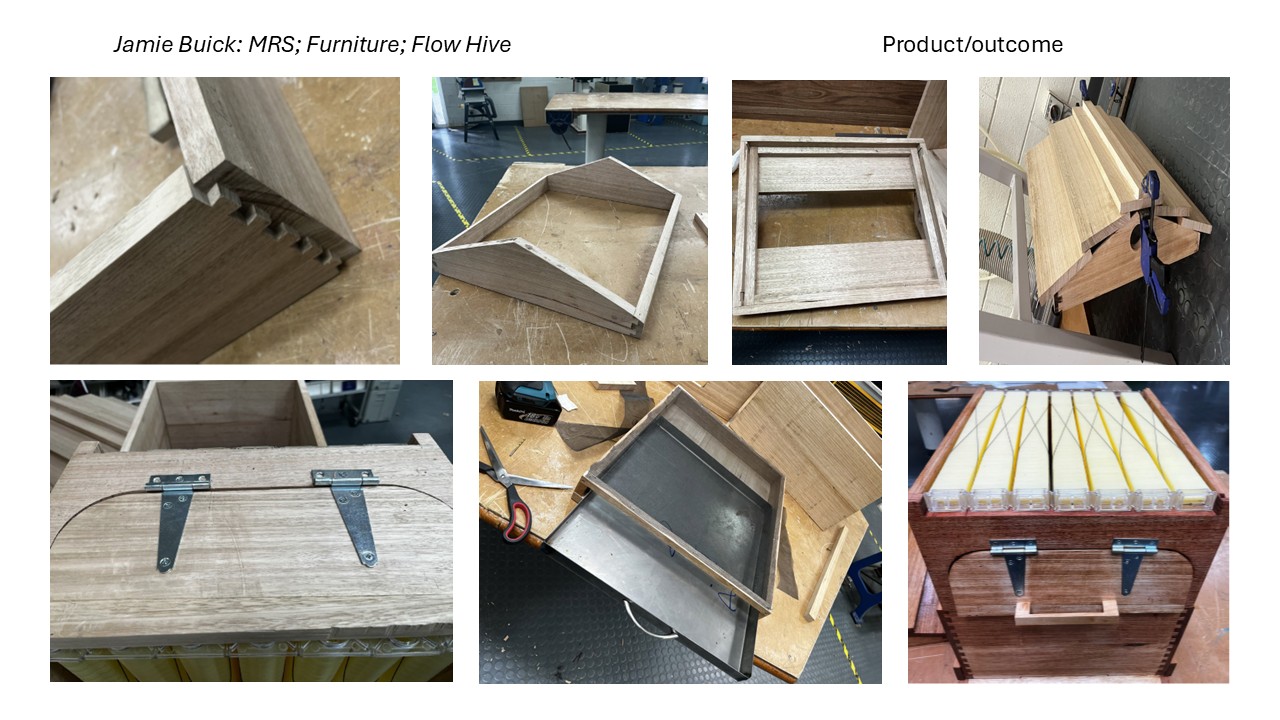 Jamie Buick: MRS; Furniture; Flow Hive

Product/outcome